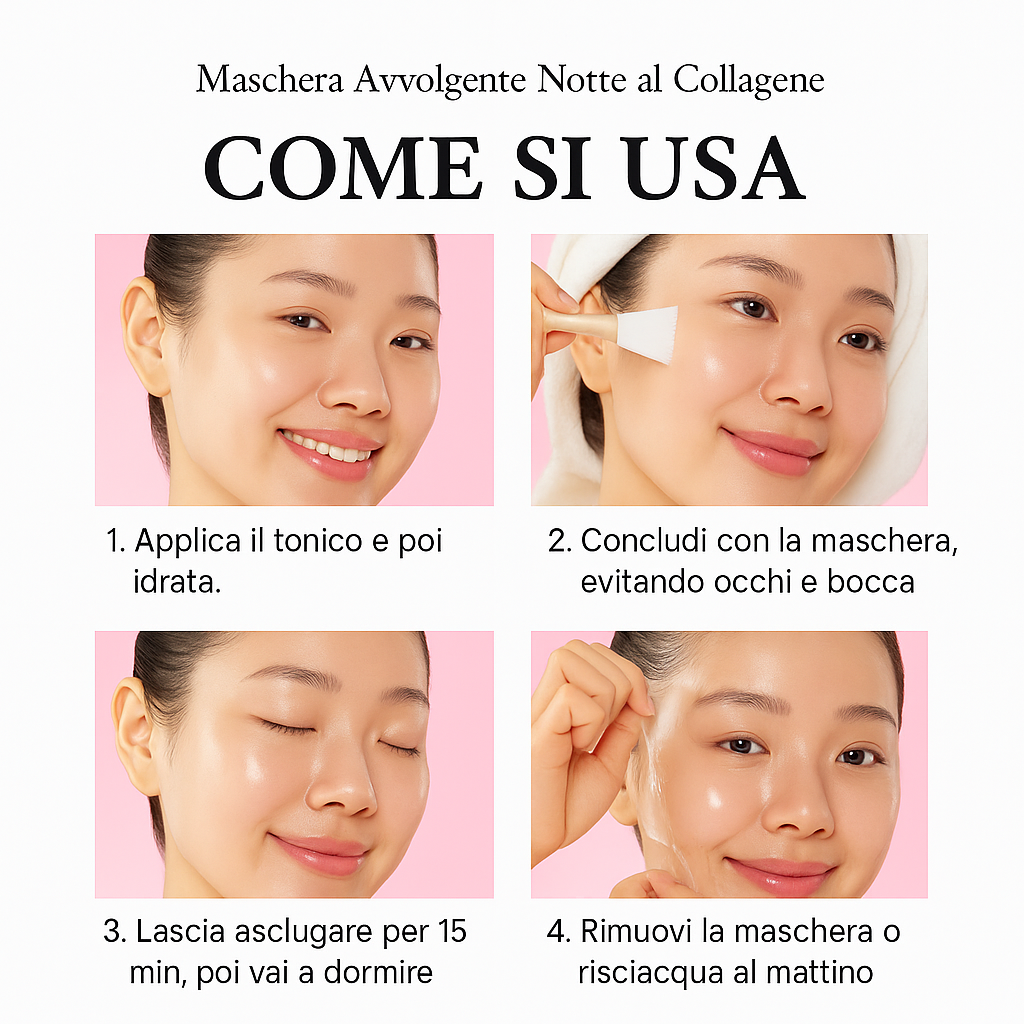 Maschera Avvolgente Notte al Collagene

COME SI USA

1. Applica il tonico e poi idrata.

2. Concludi con la maschera, evitando occhi e bocca

3. Lascia asclugare per 15 min, poi vai a dormire

4. Rimuovi la maschera o risciacqua al mattino